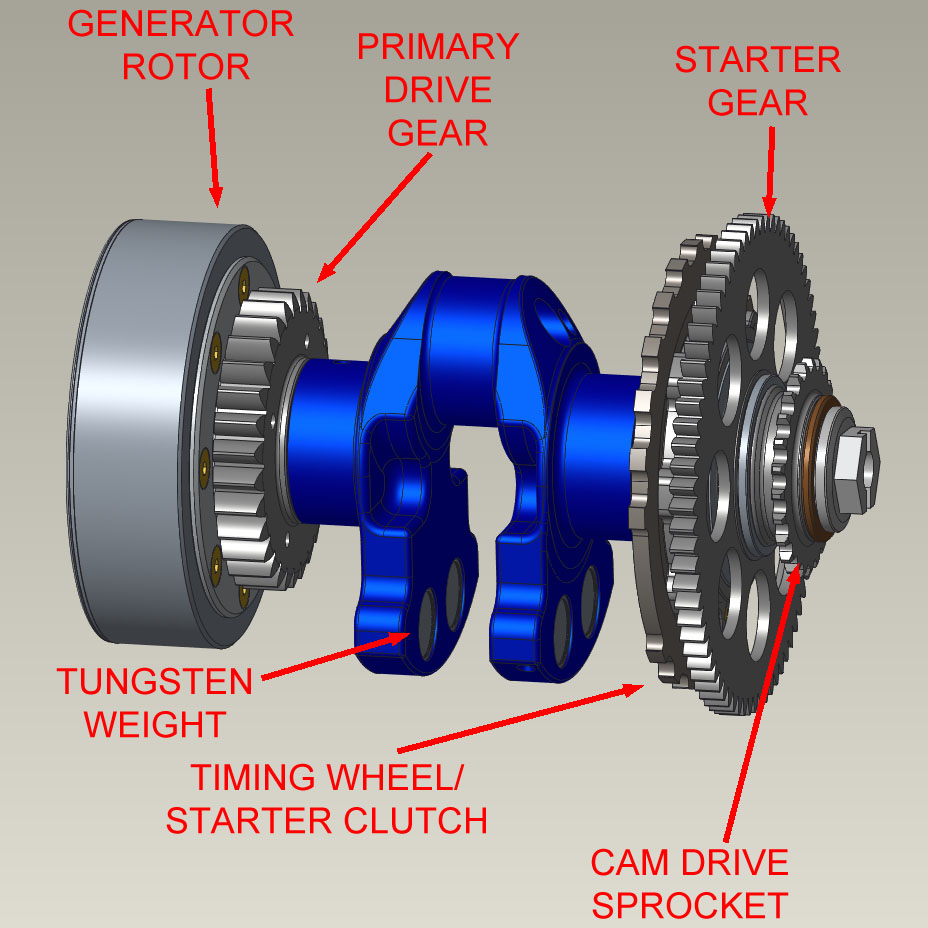 GENERATOR ROTOR

PRIMARY DRIVE GEAR

STARTER GEAR

TUNGSTEN WEIGHT

TIMING WHEEL/ STARTER CLUTCH

CAM DRIVE SPROCKET