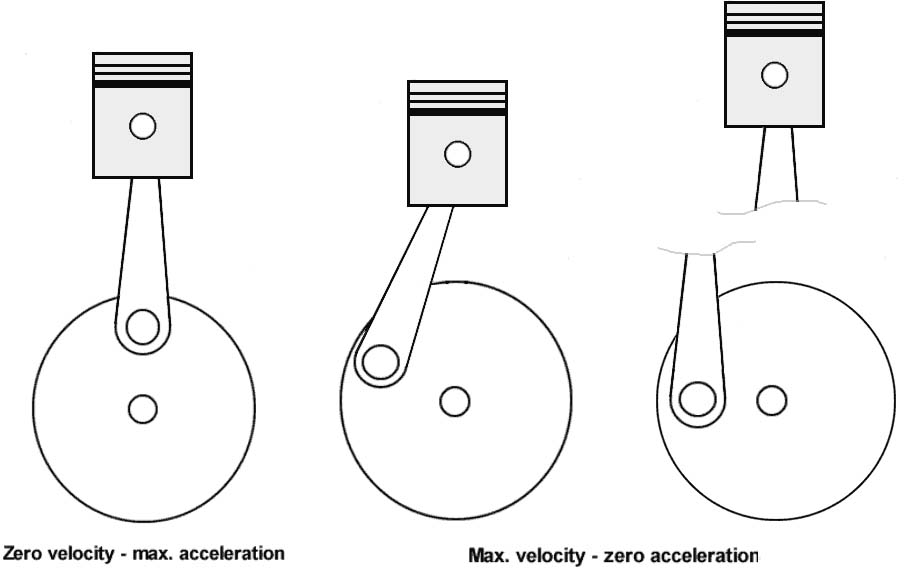 Zero velocity - max. acceleration

Max. velocity - zero acceleration